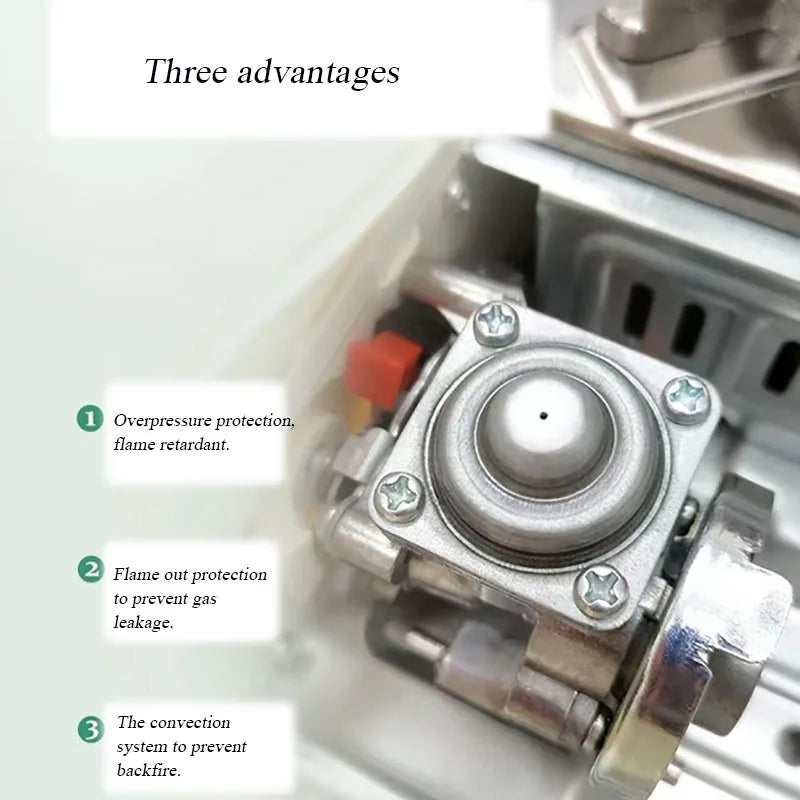 Three advantages

1 Overpressure protection, flame retardant.

2 Flame out protection to prevent gas leakage.

3 The convection system to prevent backfire.