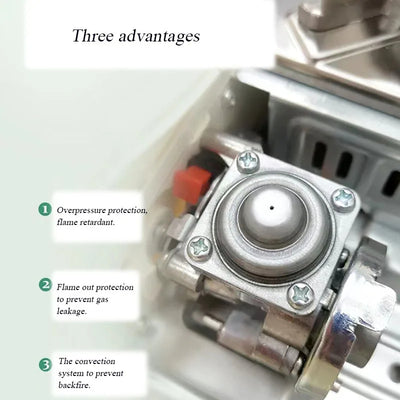 Three advantages

1 Overpressure protection, flame retardant.

2 Flame out protection to prevent gas leakage.

3 The convection system to prevent backfire.